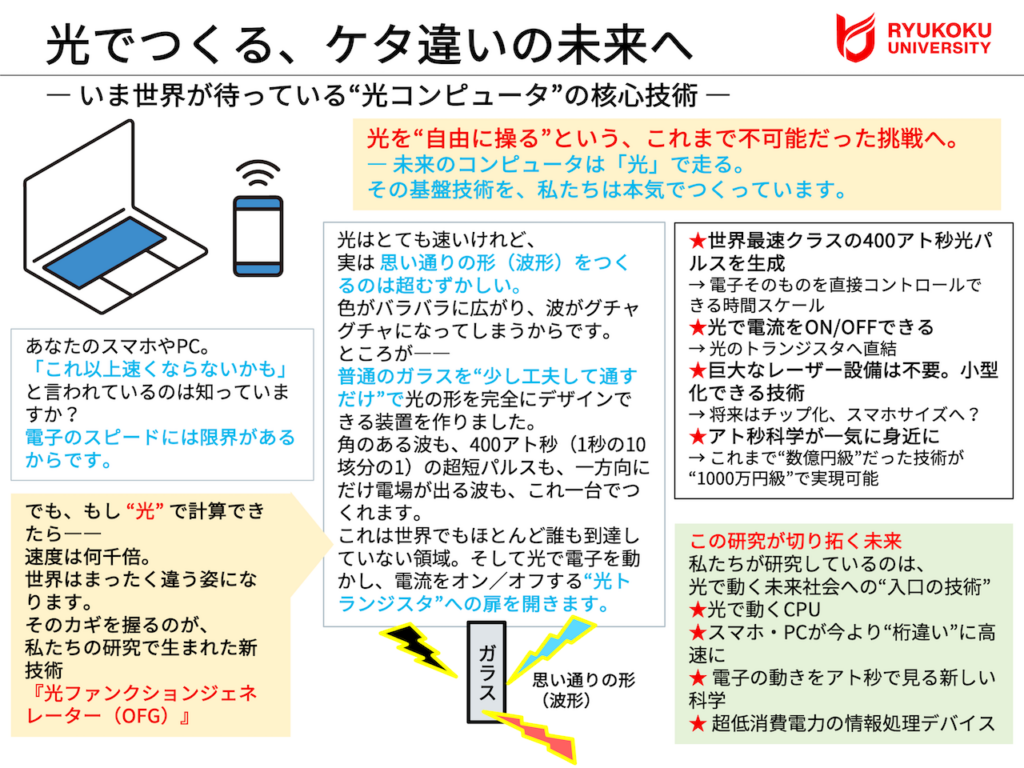 光でつくる、ケタ違いの未来へ

RYUKOKU UNIVERSITY

— いま世界が待っている“光コンピュータ”の核心技術 —

光を“自由に操る”という、これまで不可能だった挑戦へ。
— 未来のコンピュータは「光」で走る。
その基盤技術を、私たちは本気でつくっています。

あなたのスマホやPC。
「これ以上速くならないかも」と言われているのは知っていますか？
電子のスピードには限界があるからです。

でも、もし “光” で計算できたら——
速度は何千倍。
世界はまったく違う姿になります。
そのカギを握るのが、私たちの研究で生まれた新技術
『光ファンクションジェネレーター（OFG）』

光はとても速いけれど、
実は 思い通りの形（波形）をつくるのは超むずかしい。
色がバラバラに広がり、波がグチャグチャになってしまうからです。
ところが——
普通のガラスを“少し工夫して通すだけ”で光の形を完全にデザインできる装置を作りました。
角のある波も、400アト秒（1秒の10垓分の1）の超短パルスも、一方向にだけ電場が出る波も、これ一台でつくれます。
これは世界でもほとんど誰も到達していない領域。そして光で電子を動かし、電流をオン／オフする“光トランジスタ”への扉を開きます。

ガラス

思い通りの形（波形）

★世界最速クラスの400アト秒光パルスを生成
→ 電子そのものを直接コントロールできる時間スケール
★光で電流をON/OFFできる
→ 光のトランジスタへ直結
★巨大なレーザー設備は不要。小型化できる技術
→ 将来はチップ化、スマホサイズへ？
★アト秒科学が一気に身近に
→ これまで“数億円級”だった技術が“1000万円級”で実現可能

この研究が切り拓く未来
私たちが研究しているのは、
光で動く未来社会への“入口の技術”
★光で動くCPU
★スマホ・PCが今より“桁違い”に高速に
★ 電子の動きをアト秒で見る新しい科学
★ 超低消費電力の情報処理デバイス